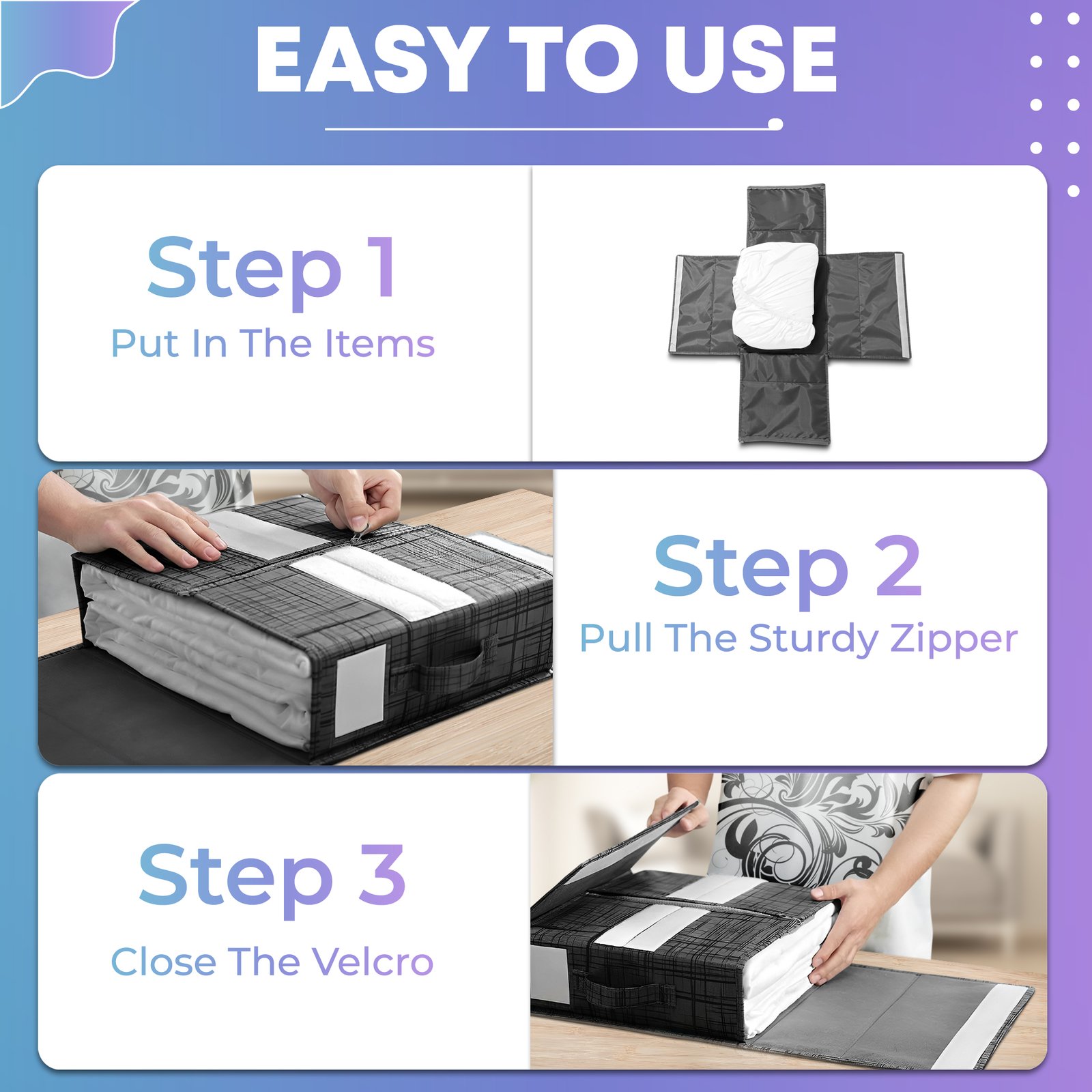 EASY TO USE

Step 1
Put In The Items

Step 2
Pull The Sturdy Zipper

Step 3
Close The Velcro